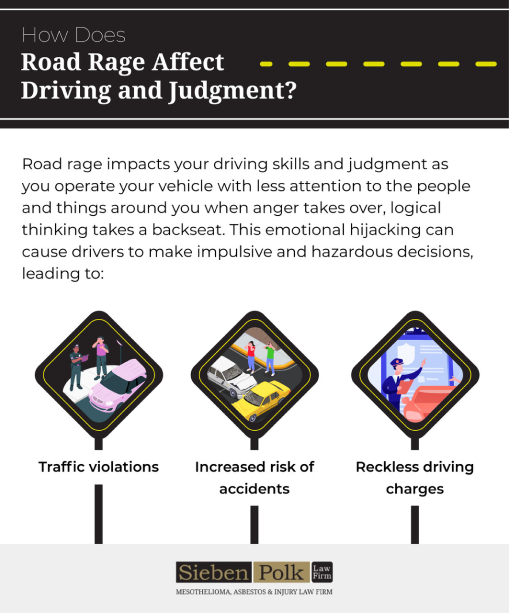 How Does
Road Rage Affect Driving and Judgment?

Road rage impacts your driving skills and judgment as you operate your vehicle with less attention to the people and things around you when anger takes over, logical thinking takes a backseat. This emotional hijacking can cause drivers to make impulsive and hazardous decisions, leading to:

Traffic violations

Increased risk of accidents

Reckless driving charges

Sieben Polk Law Firm
MESOTHELIOMA, ASBESTOS & INJURY LAW FIRM