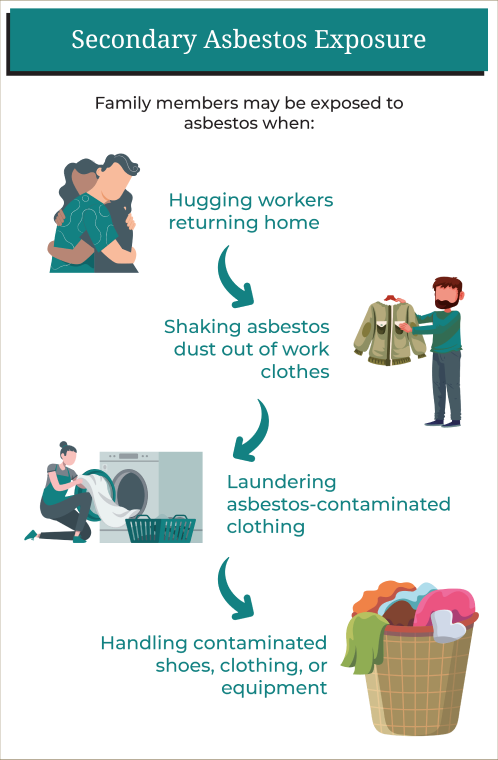 Secondary Asbestos Exposure

Family members may be exposed to asbestos when:

Hugging workers returning home

Shaking asbestos dust out of work clothes

Laundering asbestos-contaminated clothing

Handling contaminated shoes, clothing, or equipment